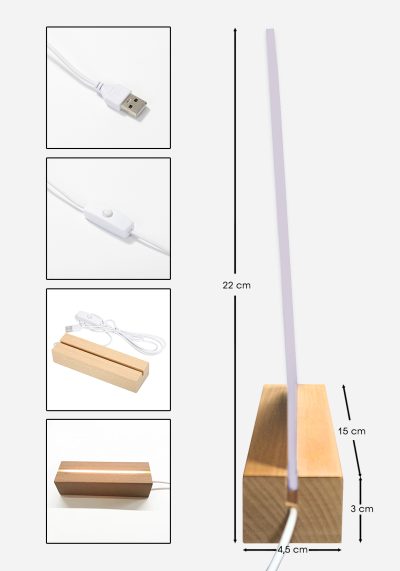 22 cm

15 cm

3 cm

4,5 cm